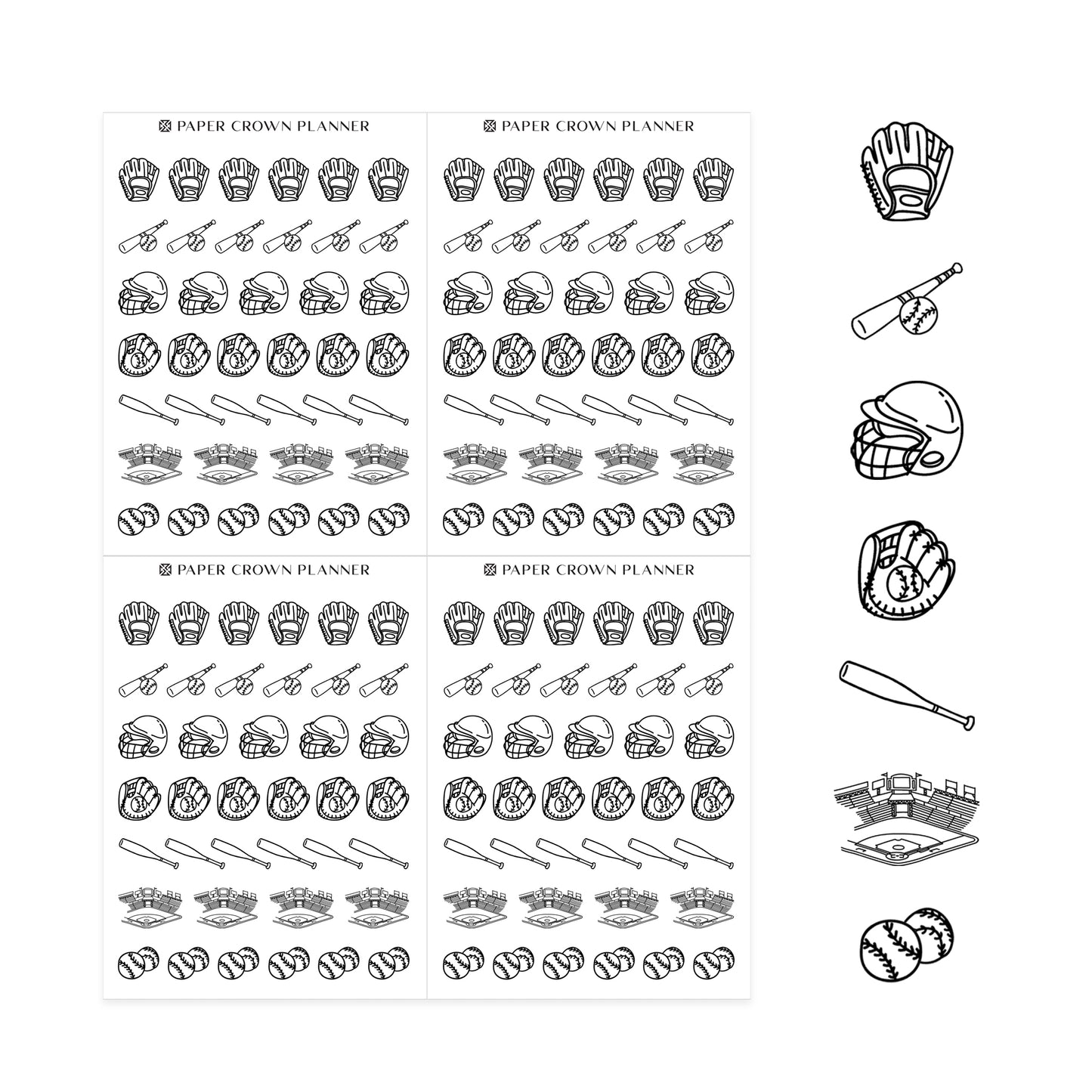 PAPER CROWN PLANNER

PAPER CROWN PLANNER

PAPER CROWN PLANNER

PAPER CROWN PLANNER