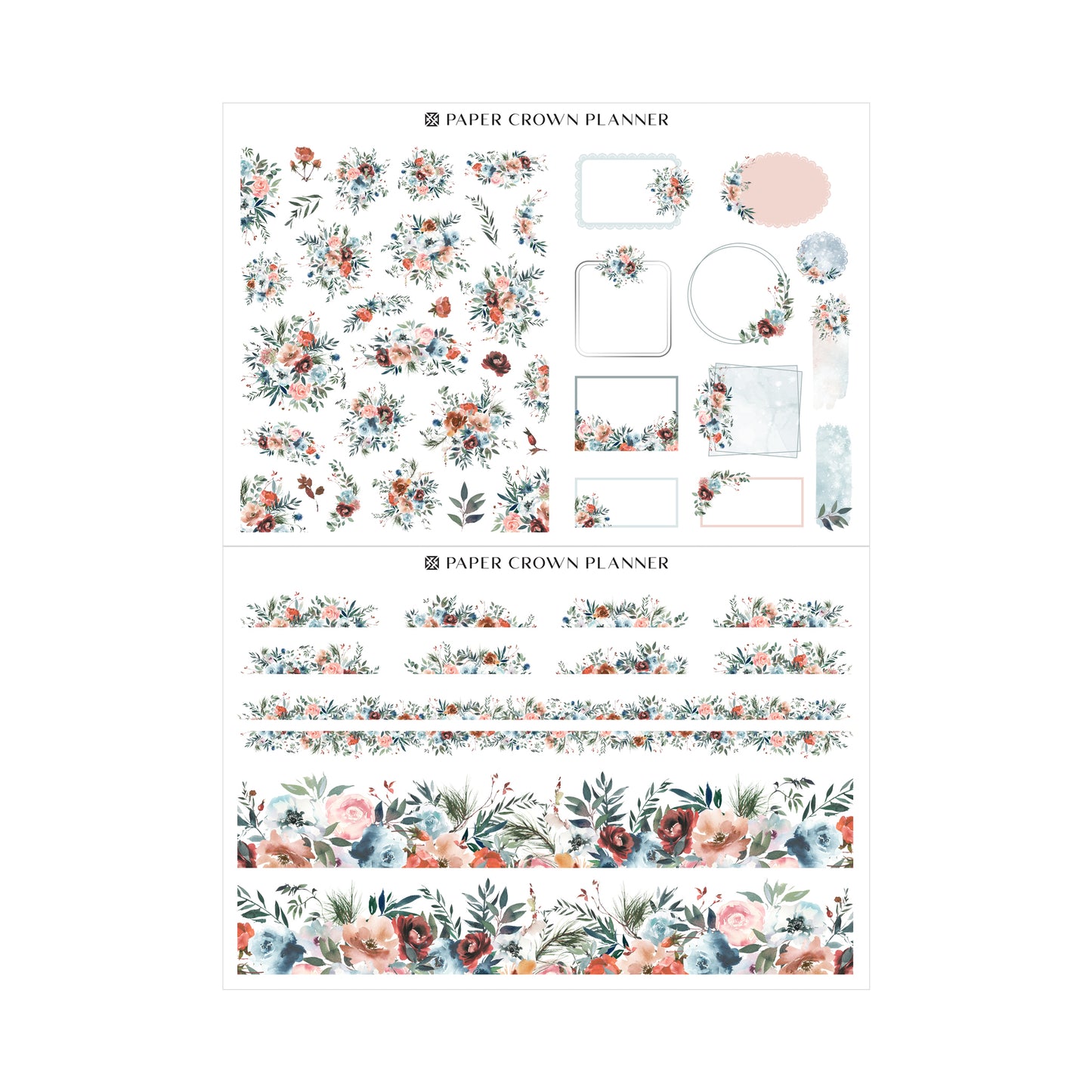 PAPER CROWN PLANNER

PAPER CROWN PLANNER