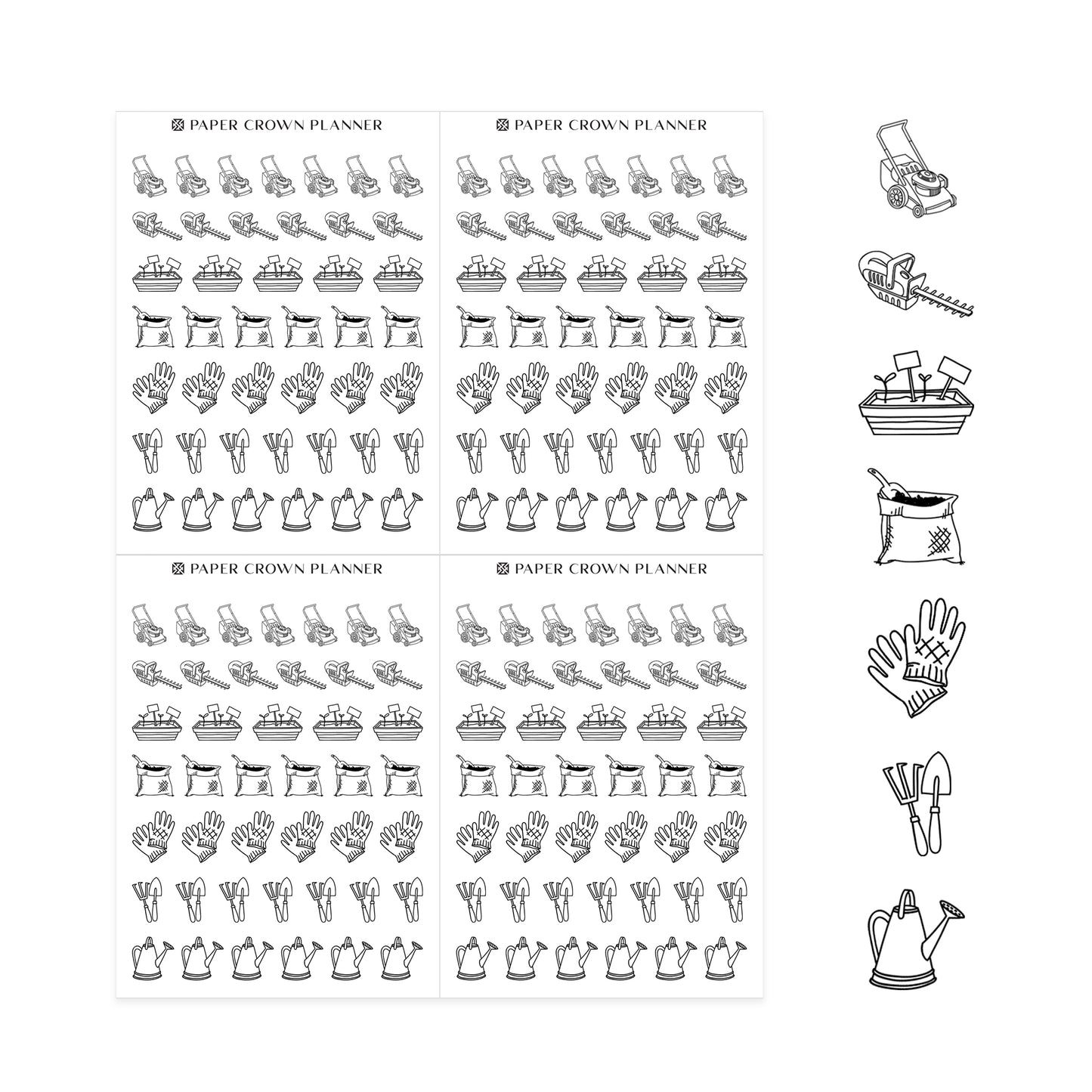 PAPER CROWN PLANNER

PAPER CROWN PLANNER

PAPER CROWN PLANNER

PAPER CROWN PLANNER