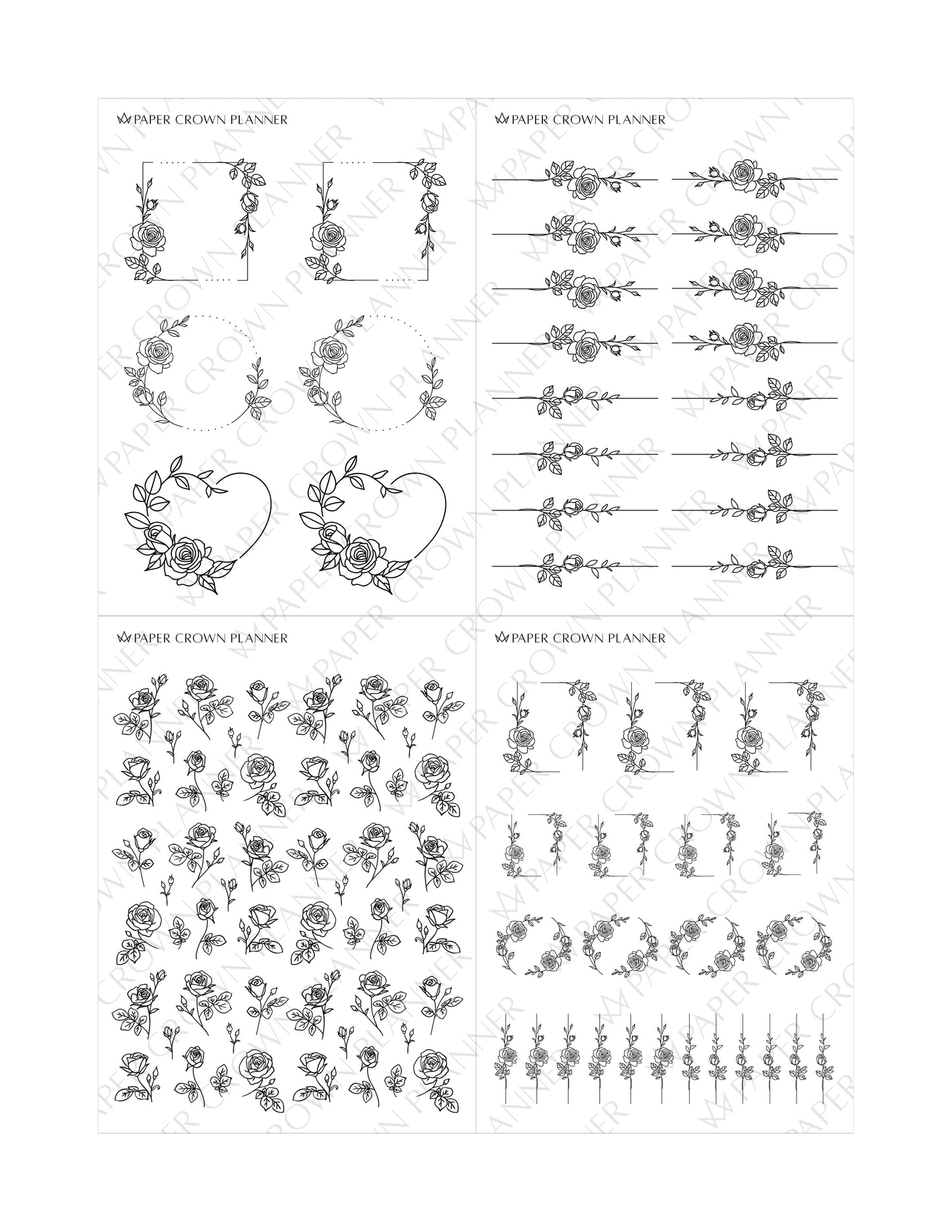 PAPER CROWN PLANNER

PAPER CROWN PLANNER

PAPER CROWN PLANNER

PAPER CROWN PLANNER