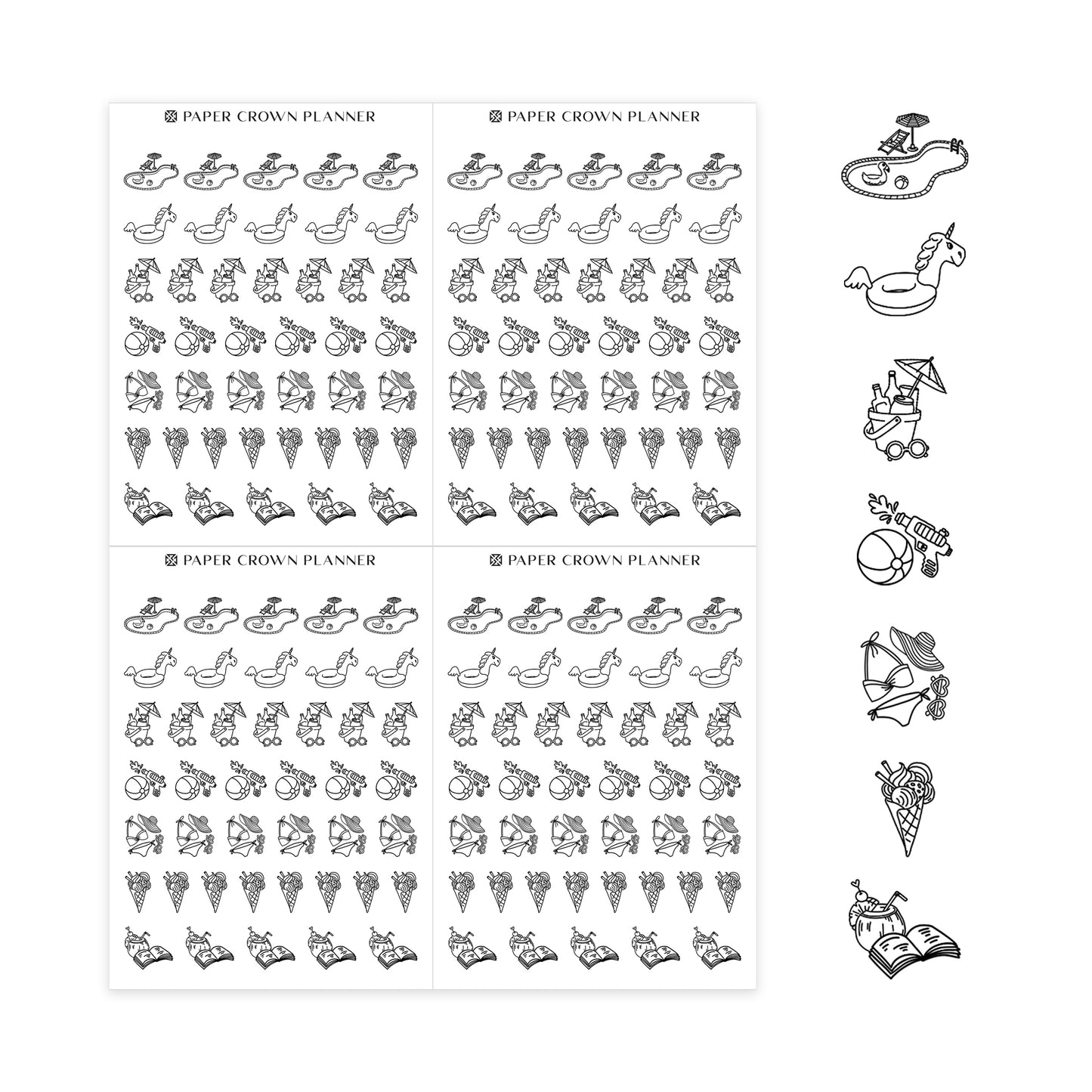 PAPER CROWN PLANNER

PAPER CROWN PLANNER

PAPER CROWN PLANNER

PAPER CROWN PLANNER