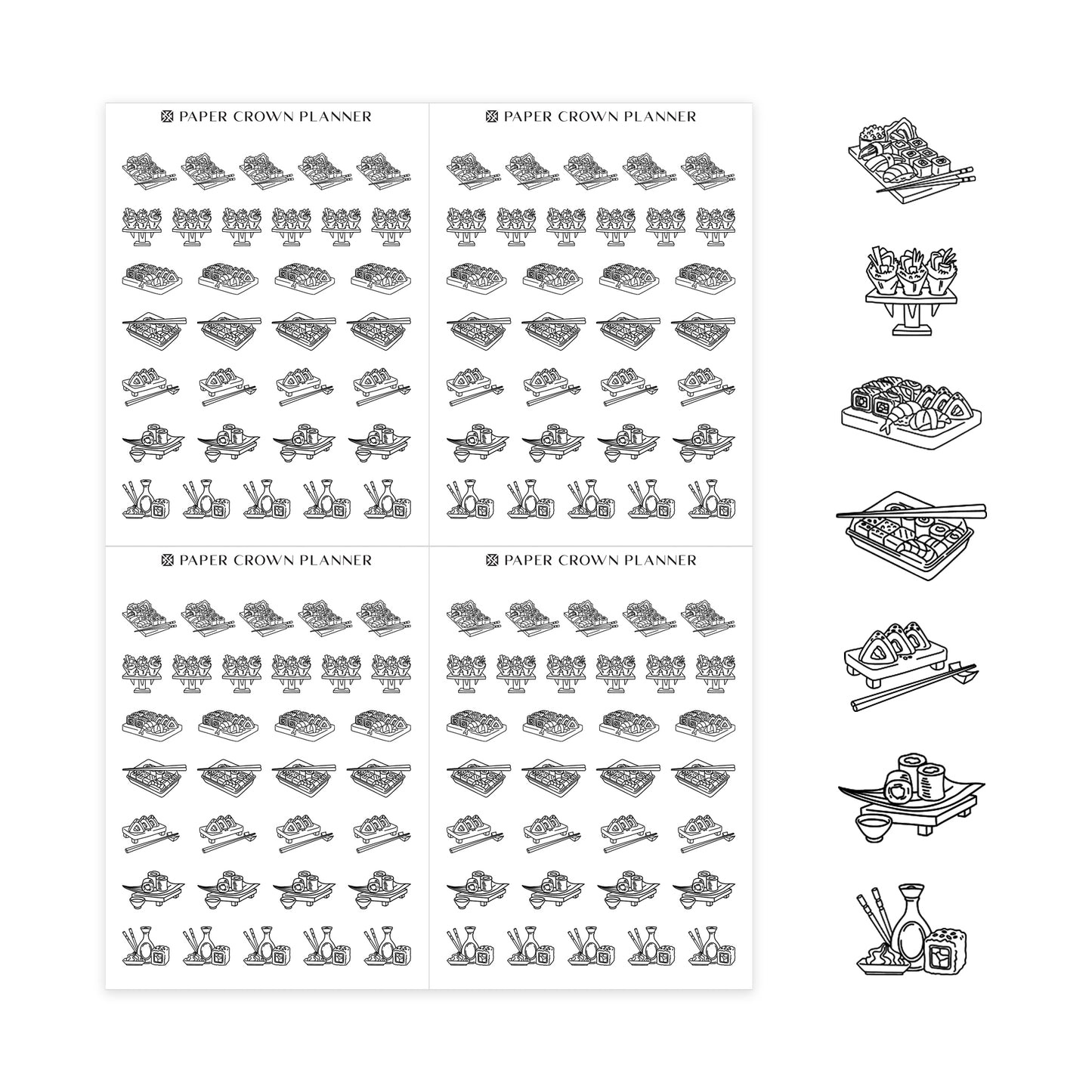 PAPER CROWN PLANNER

PAPER CROWN PLANNER

PAPER CROWN PLANNER

PAPER CROWN PLANNER